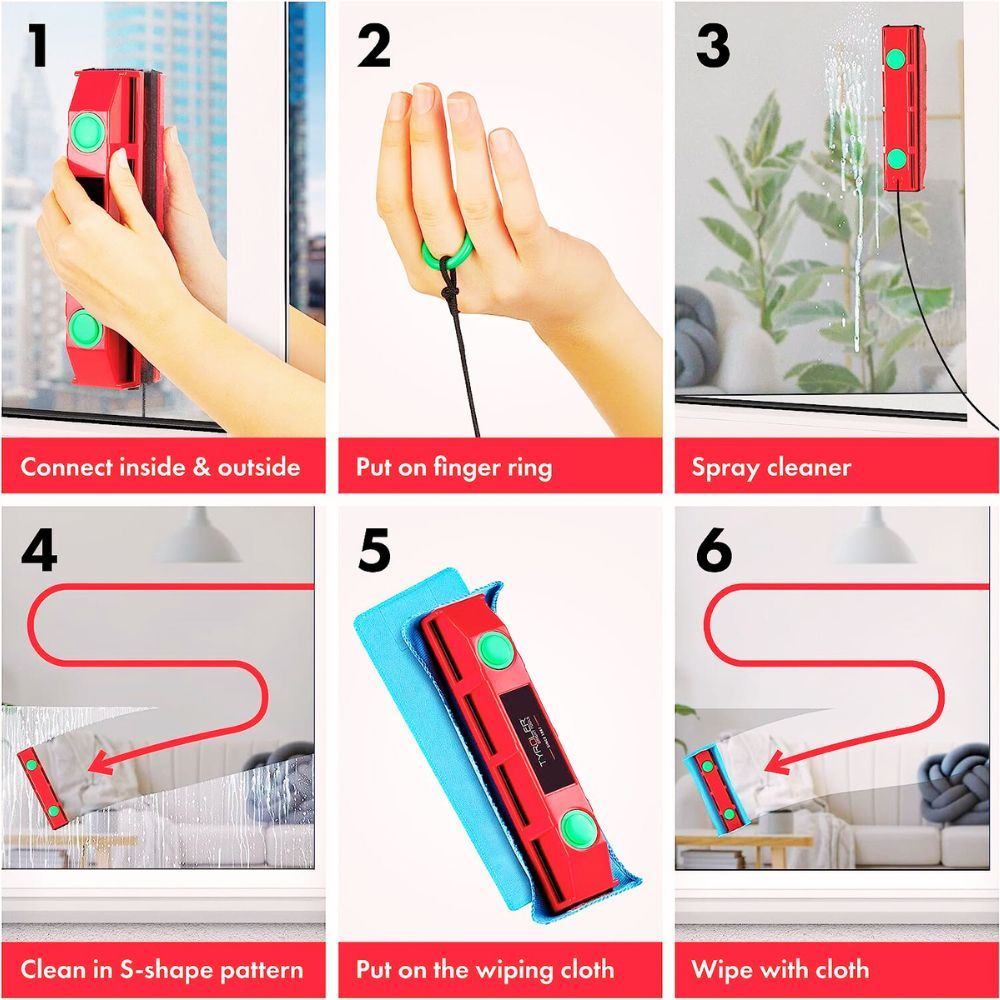 1

Connect inside & outside

2

Put on finger ring

3

Spray cleaner

4

Clean in S-shape pattern

5

TYROLER

Put on the wiping cloth

6

Wipe with cloth